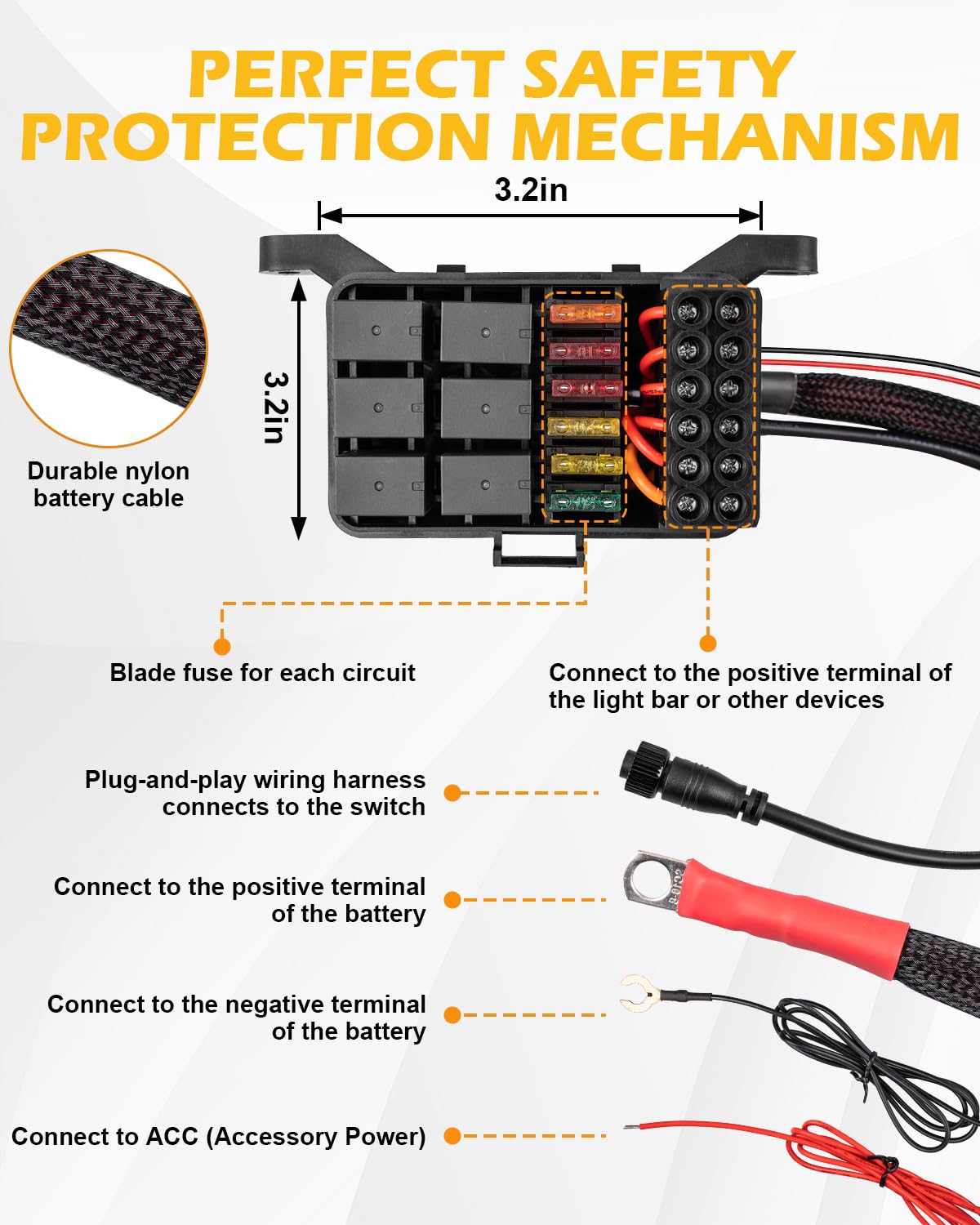 PERFECT SAFETY PROTECTION MECHANISM

3.2in

3.2in

Durable nylon battery cable

Blade fuse for each circuit

Connect to the positive terminal of the light bar or other devices

Plug-and-play wiring harness connects to the switch

Connect to the positive terminal of the battery

Connect to the negative terminal of the battery

Connect to ACC (Accessory Power)