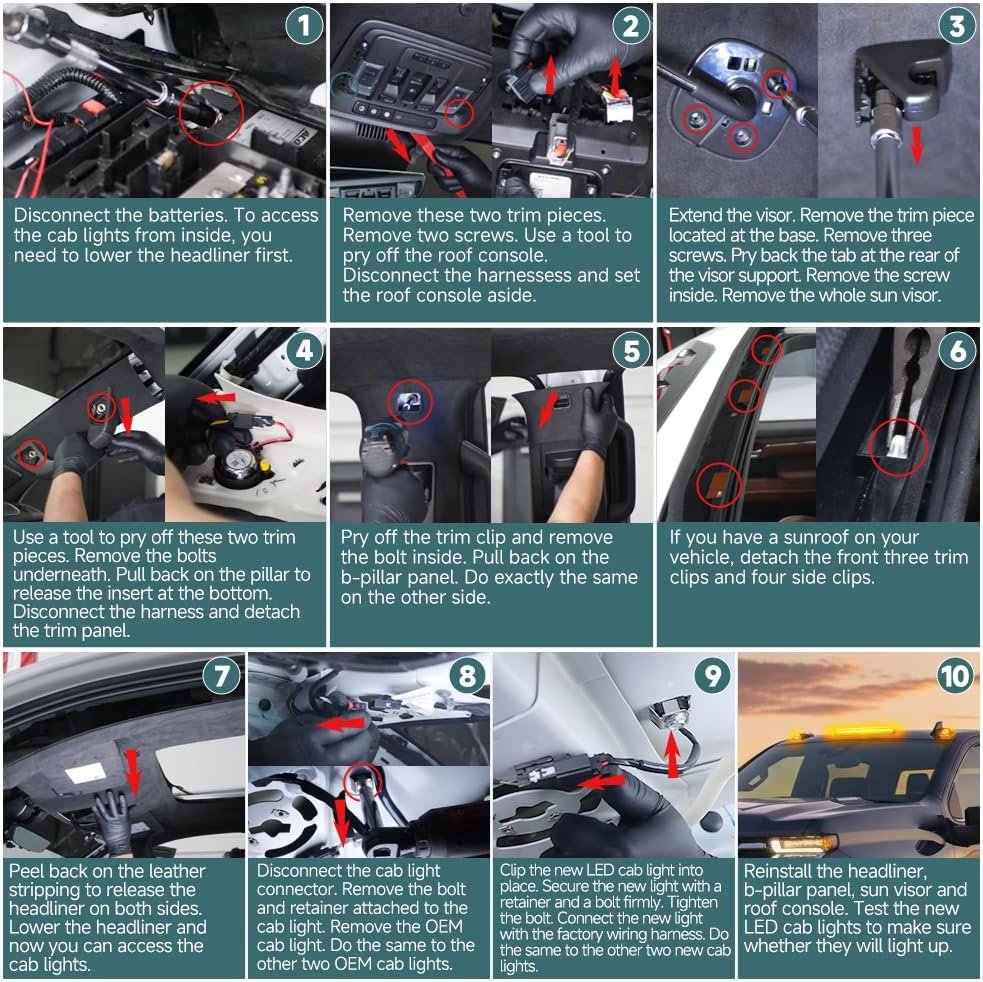 1

Disconnect the batteries. To access the cab lights from inside, you need to lower the headliner first.

2

Remove these two trim pieces. Remove two screws. Use a tool to pry off the roof console. Disconnect the harnessess and set the roof console aside.

3

Extend the visor. Remove the trim piece located at the base. Remove three screws. Pry back the tab at the rear of the visor support. Remove the screw inside. Remove the whole sun visor.

4

Use a tool to pry off these two trim pieces. Remove the bolts underneath. Pull back on the pillar to release the insert at the bottom. Disconnect the harness and detach the trim panel.

5

Pry off the trim clip and remove the bolt inside. Pull back on the b-pillar panel. Do exactly the same on the other side.

6

If you have a sunroof on your vehicle, detach the front three trim clips and four side clips.

7

Peel back on the leather stripping to release the headliner on both sides. Lower the headliner and now you can access the cab lights.

8

Disconnect the cab light connector. Remove the bolt and retainer attached to the cab light. Remove the OEM cab light. Do the same to the other two OEM cab lights.

9

Clip the new LED cab light into place. Secure the new light with a retainer and a bolt firmly. Tighten the bolt. Connect the new light with the factory wiring harness. Do the same to the other two new cab lights.

10

Reinstall the headliner, b-pillar panel, sun visor and roof console. Test the new LED cab lights to make sure whether they will light up.