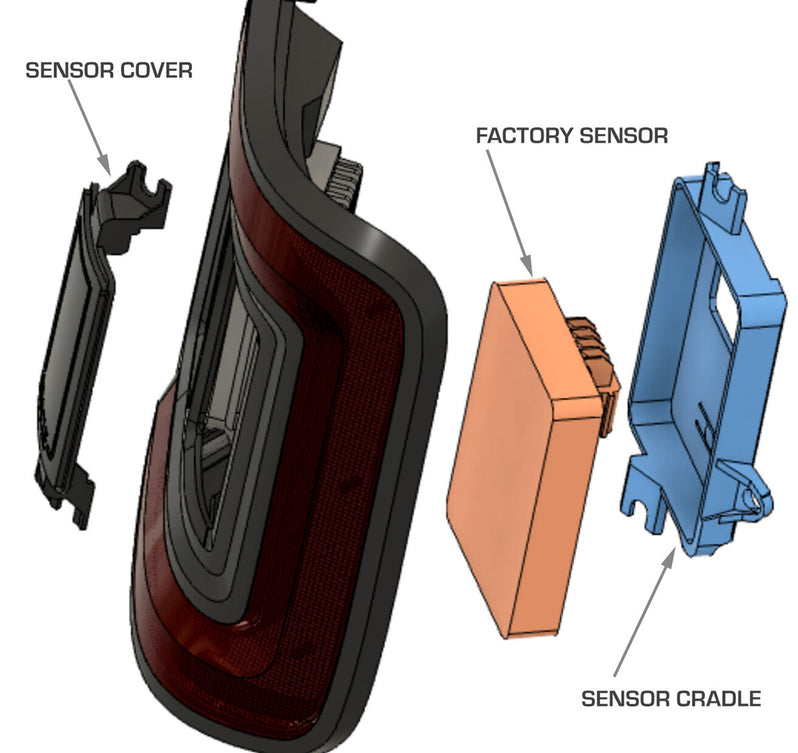 SENSOR COVER

FACTORY SENSOR

SENSOR CRADLE