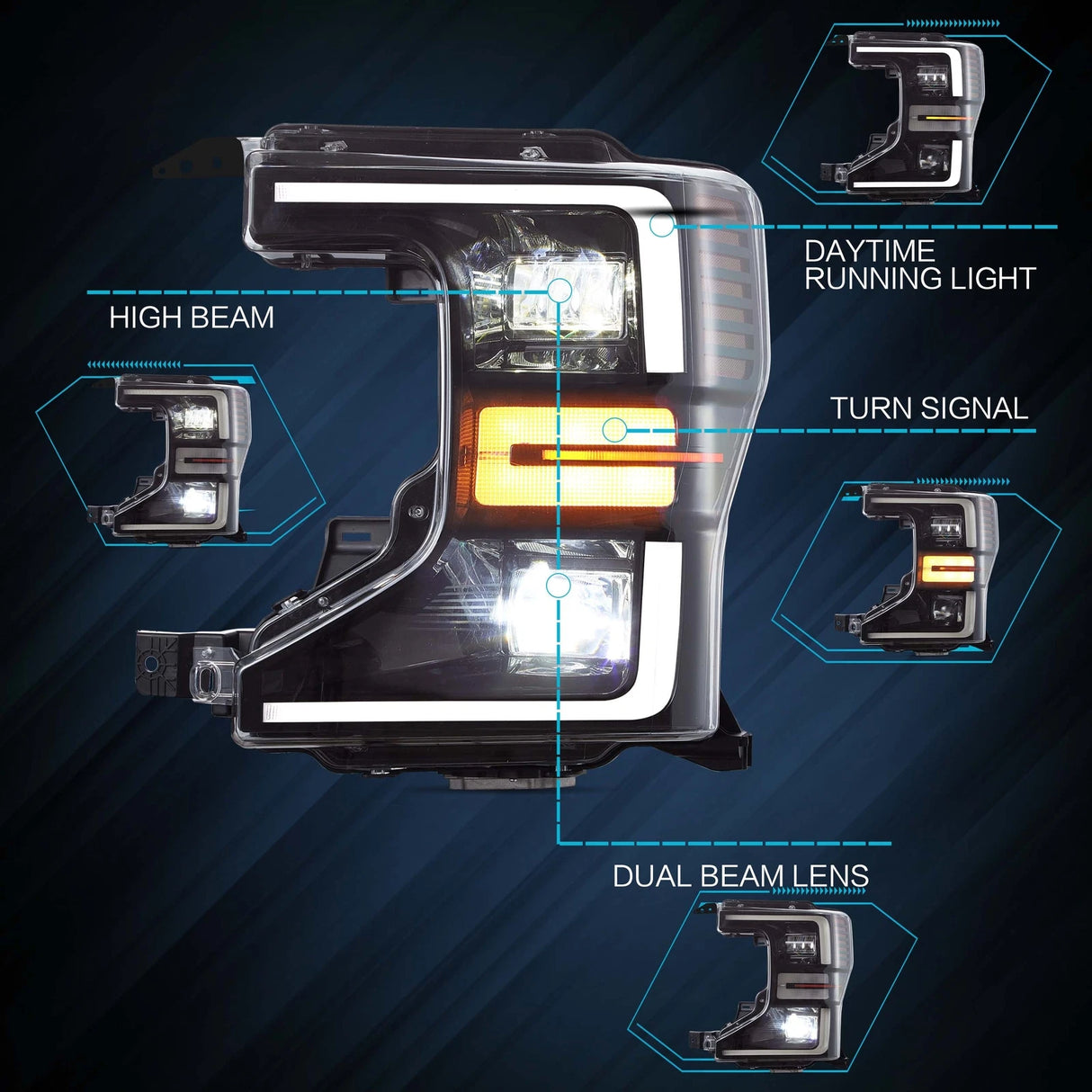 DAYTIME RUNNING LIGHT

HIGH BEAM

TURN SIGNAL

DUAL BEAM LENS