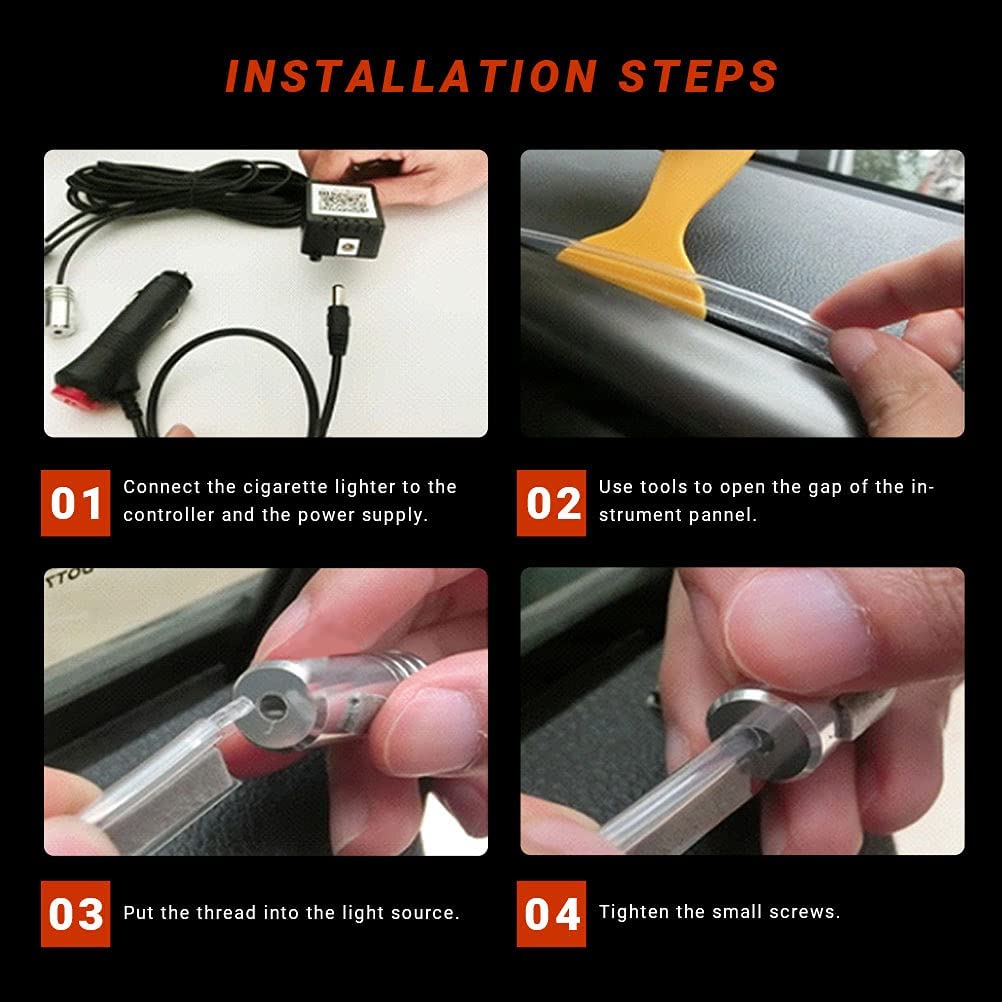 INSTALLATION STEPS

01 Connect the cigarette lighter to the controller and the power supply.

02 Use tools to open the gap of the instrument pannel.

03 Put the thread into the light source.

04 Tighten the small screws.