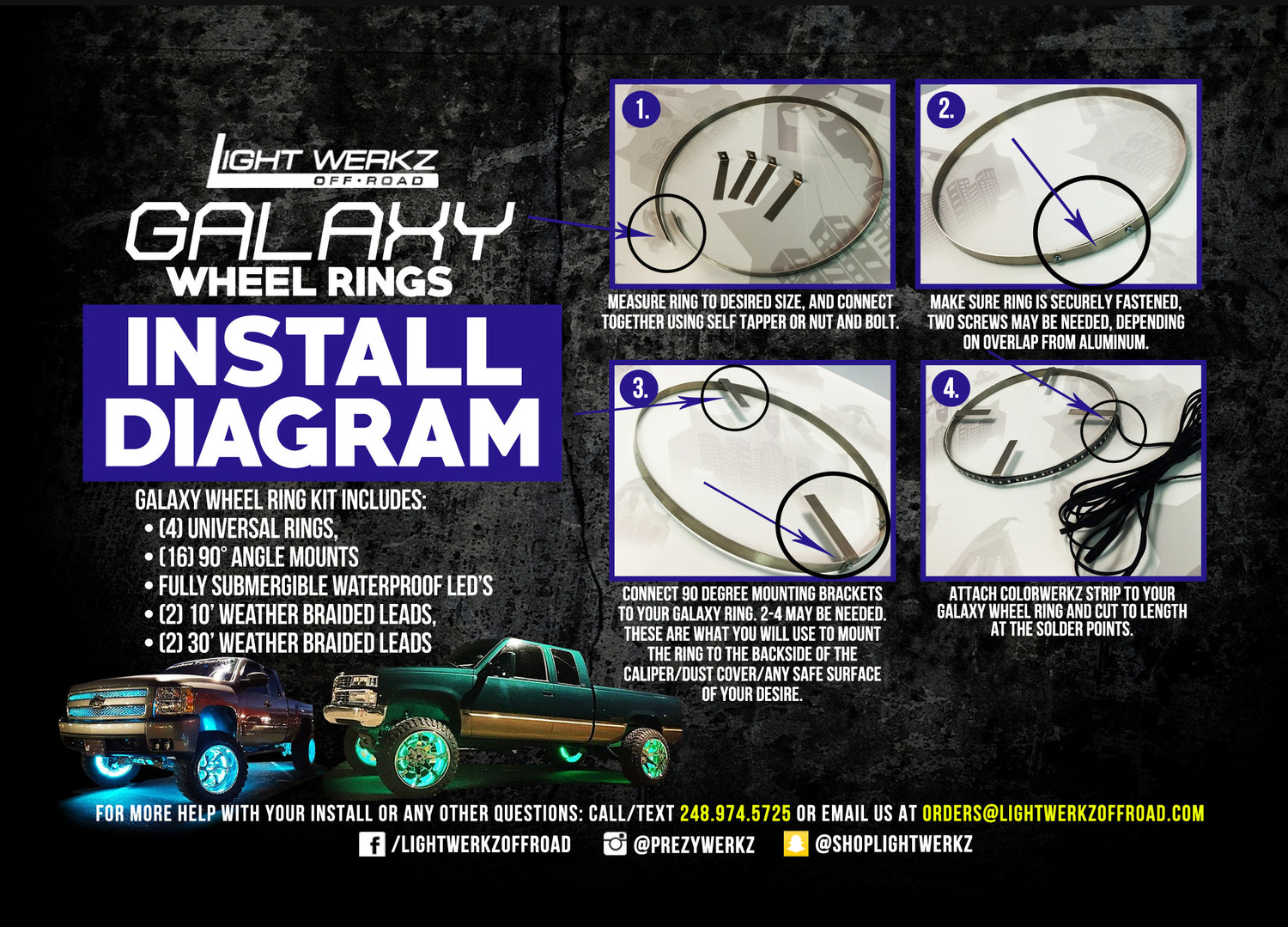 LIGHT WERKZ
OFF·ROAD

GALAXY
WHEEL RINGS

INSTALL DIAGRAM

GALAXY WHEEL RING KIT INCLUDES:
• (4) UNIVERSAL RINGS,
• (16) 90° ANGLE MOUNTS
• FULLY SUBMERGIBLE WATERPROOF LED'S
• (2) 10' WEATHER BRAIDED LEADS,
• (2) 30' WEATHER BRAIDED LEADS

1.

MEASURE RING TO DESIRED SIZE, AND CONNECT TOGETHER USING SELF TAPPER OR NUT AND BOLT.

2.

MAKE SURE RING IS SECURELY FASTENED, TWO SCREWS MAY BE NEEDED, DEPENDING ON OVERLAP FROM ALUMINUM.

3.

CONNECT 90 DEGREE MOUNTING BRACKETS TO YOUR GALAXY RING. 2-4 MAY BE NEEDED. THESE ARE WHAT YOU WILL USE TO MOUNT THE RING TO THE BACKSIDE OF THE CALIPER/DUST COVER/ANY SAFE SURFACE OF YOUR DESIRE.

4.

ATTACH COLORWERKZ STRIP TO YOUR GALAXY WHEEL RING AND CUT TO LENGTH AT THE SOLDER POINTS.

FOR MORE HELP WITH YOUR INSTALL OR ANY OTHER QUESTIONS: CALL/TEXT 248.974.5725 OR EMAIL US AT ORDERS@LIGHTWERKZOFFROAD.COM

/LIGHTWERKZOFFROAD @PREZYWERKZ @SHOPLIGHTWERKZ