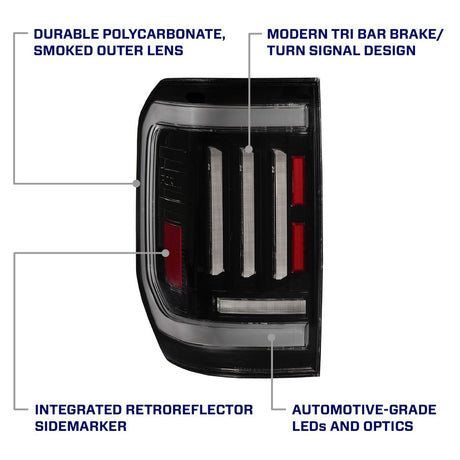 DURABLE POLYCARBONATE, SMOKED OUTER LENS

MODERN TRI BAR BRAKE/ TURN SIGNAL DESIGN

INTEGRATED RETROREFLECTOR SIDEMARKER

AUTOMOTIVE-GRADE LEDs AND OPTICS