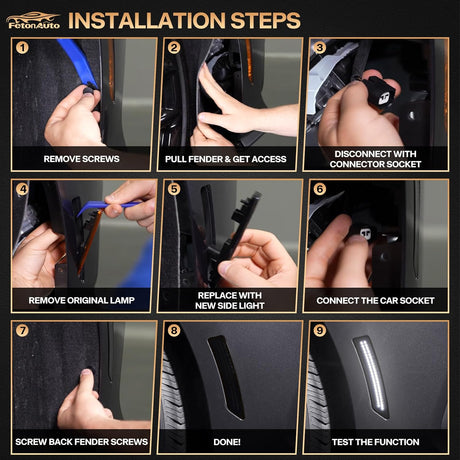 FetonAuto INSTALLATION STEPS

1
REMOVE SCREWS

2
PULL FENDER & GET ACCESS

3
DISCONNECT WITH CONNECTOR SOCKET

4
REMOVE ORIGINAL LAMP

5
REPLACE WITH NEW SIDE LIGHT

6
CONNECT THE CAR SOCKET

7
SCREW BACK FENDER SCREWS

8
DONE!

9
TEST THE FUNCTION