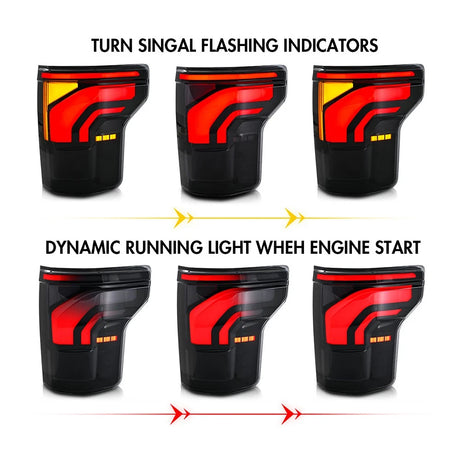 TURN SINGAL FLASHING INDICATORS

DYNAMIC RUNNING LIGHT WHEH ENGINE START