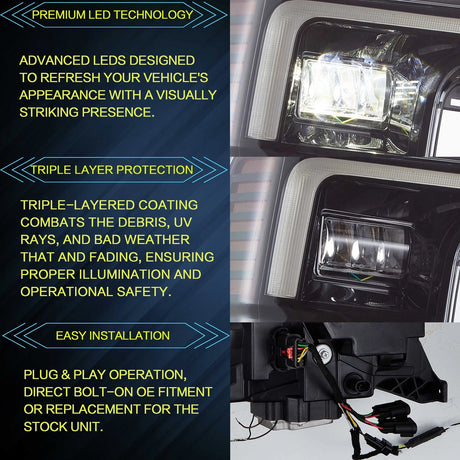 PREMIUM LED TECHNOLOGY

ADVANCED LEDS DESIGNED TO REFRESH YOUR VEHICLE'S APPEARANCE WITH A VISUALLY STRIKING PRESENCE.

TRIPLE LAYER PROTECTION

TRIPLE-LAYERED COATING COMBATS THE DEBRIS, UV RAYS, AND BAD WEATHER THAT AND FADING, ENSURING PROPER ILLUMINATION AND OPERATIONAL SAFETY.

EASY INSTALLATION

PLUG & PLAY OPERATION, DIRECT BOLT-ON OE FITMENT OR REPLACEMENT FOR THE STOCK UNIT.