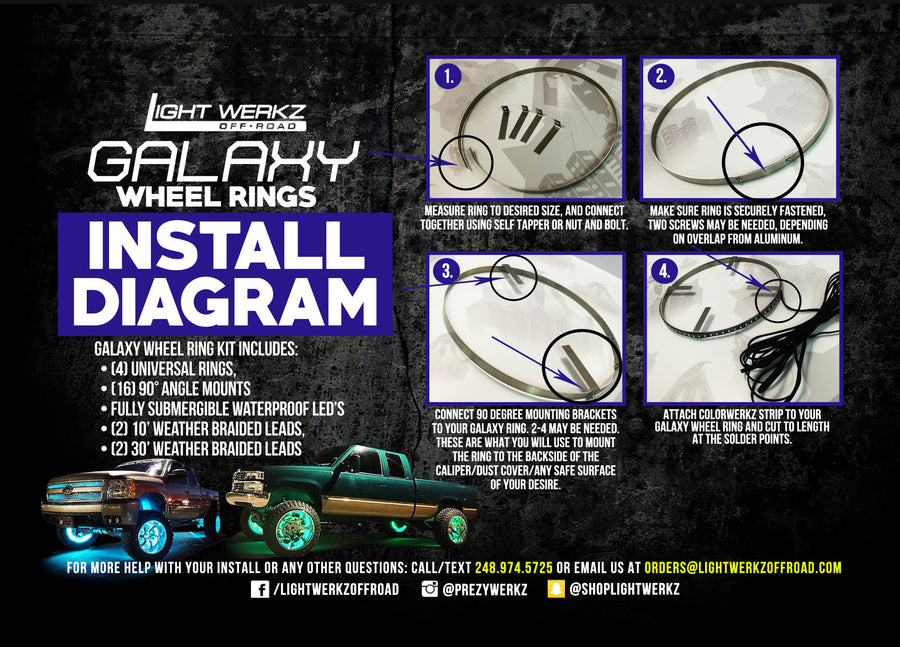 LIGHT WERKZ
OFF·ROAD

GALAXY
WHEEL RINGS

INSTALL DIAGRAM

GALAXY WHEEL RING KIT INCLUDES:
• (4) UNIVERSAL RINGS,
• (16) 90° ANGLE MOUNTS
• FULLY SUBMERGIBLE WATERPROOF LED'S
• (2) 10' WEATHER BRAIDED LEADS,
• (2) 30' WEATHER BRAIDED LEADS

1.

MEASURE RING TO DESIRED SIZE, AND CONNECT TOGETHER USING SELF TAPPER OR NUT AND BOLT.

2.

MAKE SURE RING IS SECURELY FASTENED, TWO SCREWS MAY BE NEEDED, DEPENDING ON OVERLAP FROM ALUMINUM.

3.

CONNECT 90 DEGREE MOUNTING BRACKETS TO YOUR GALAXY RING. 2-4 MAY BE NEEDED. THESE ARE WHAT YOU WILL USE TO MOUNT THE RING TO THE BACKSIDE OF THE CALIPER/DUST COVER/ANY SAFE SURFACE OF YOUR DESIRE.

4.

ATTACH COLORWERKZ STRIP TO YOUR GALAXY WHEEL RING AND CUT TO LENGTH AT THE SOLDER POINTS.

FOR MORE HELP WITH YOUR INSTALL OR ANY OTHER QUESTIONS: CALL/TEXT 248.974.5725 OR EMAIL US AT ORDERS@LIGHTWERKZOFFROAD.COM

/LIGHTWERKZOFFROAD @PREZYWERKZ @SHOPLIGHTWERKZ